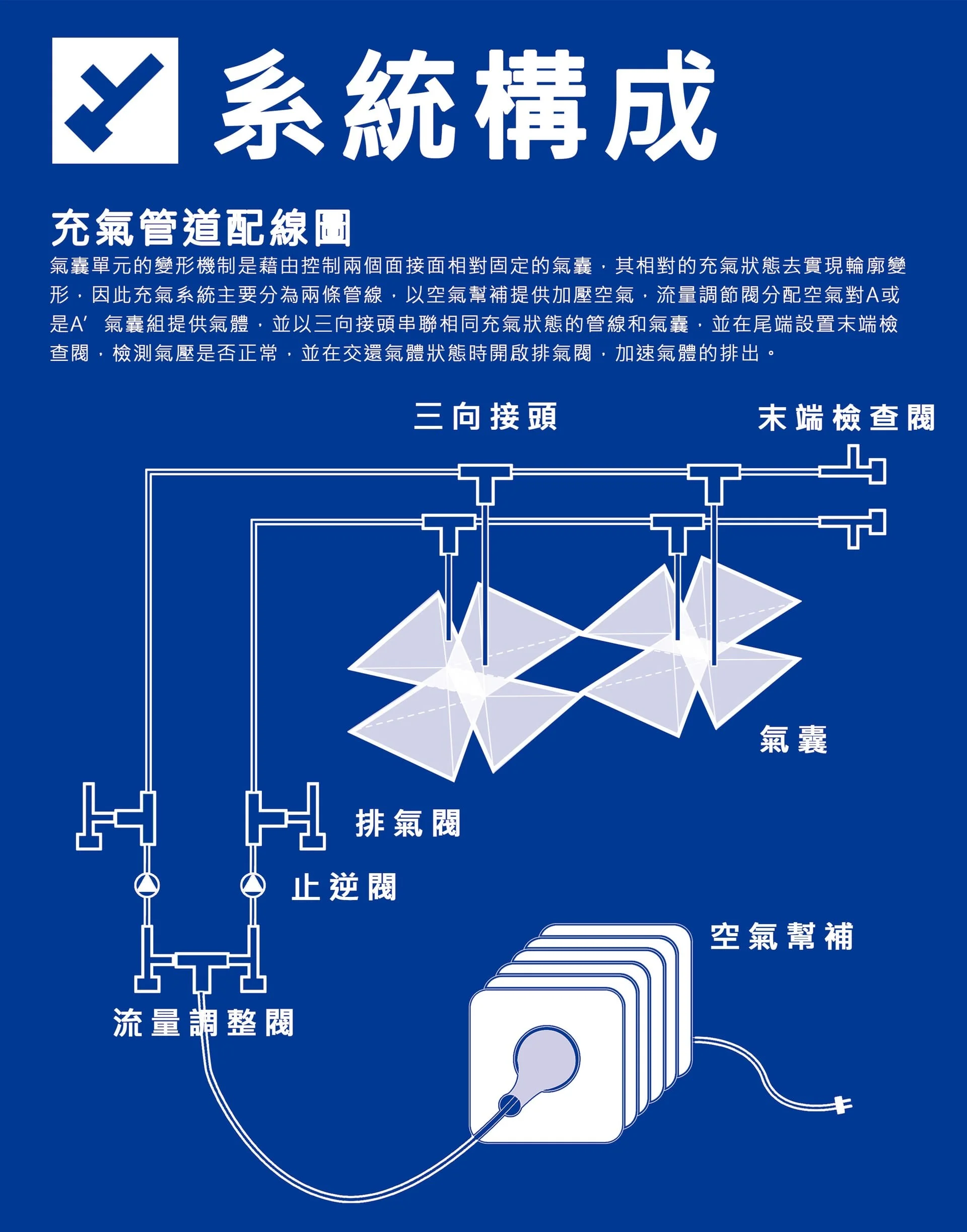 系統構成

充氣管道配線圖

氣囊單元的變形機制是藉由控制兩個面接面相對固定的氣囊，其相對的充氣狀態去實現輪廓變形，因此充氣系統主要分為兩條管線，以空氣幫補提供加壓空氣，流量調節閥分配空氣對A或是A′ 氣囊組提供氣體，並以三向接頭串聯相同充氣狀態的管線和氣囊，並在尾端設置末端檢查閥，檢測氣壓是否正常，並在交還氣體狀態時開啟排氣閥，加速氣體的排出。

三向接頭

末端檢查閥

氣囊

排氣閥

止逆閥

空氣幫補

流量調整閥